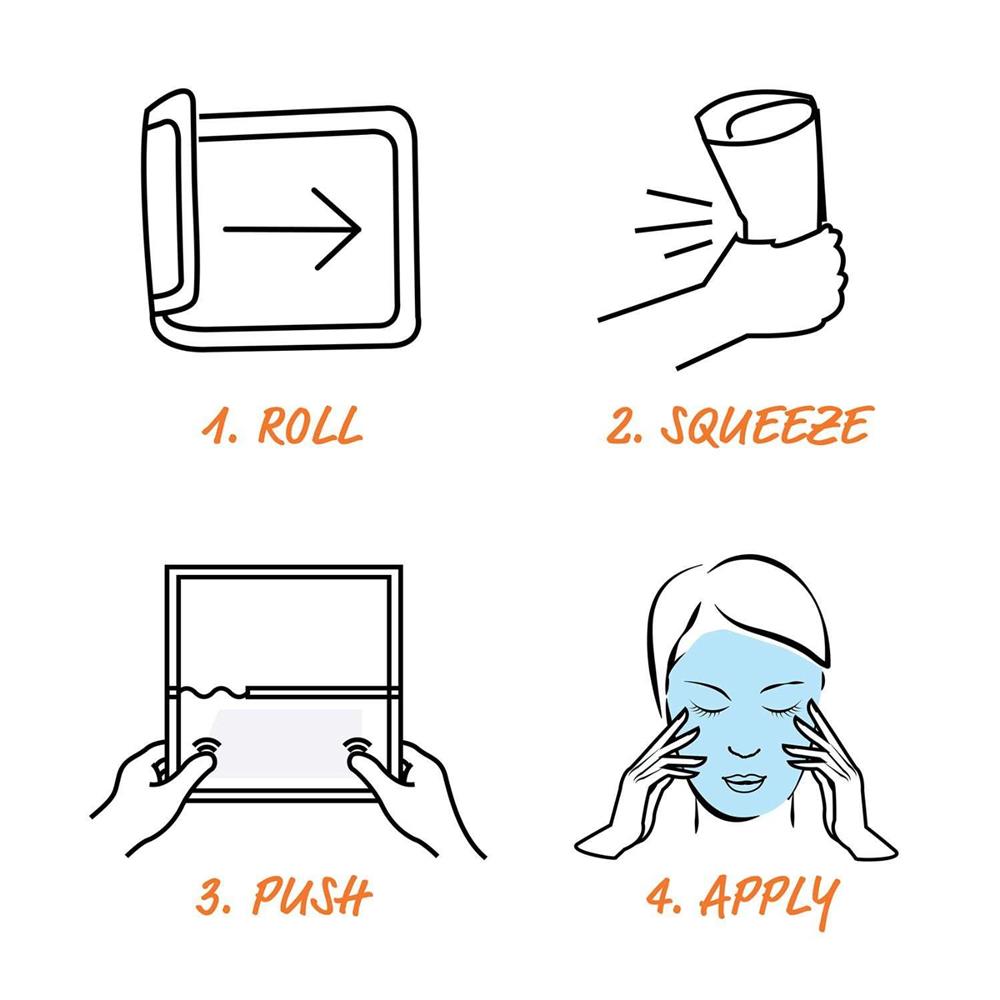 1. ROLL

2. SQUEEZE

3. PUSH

4. APPLY